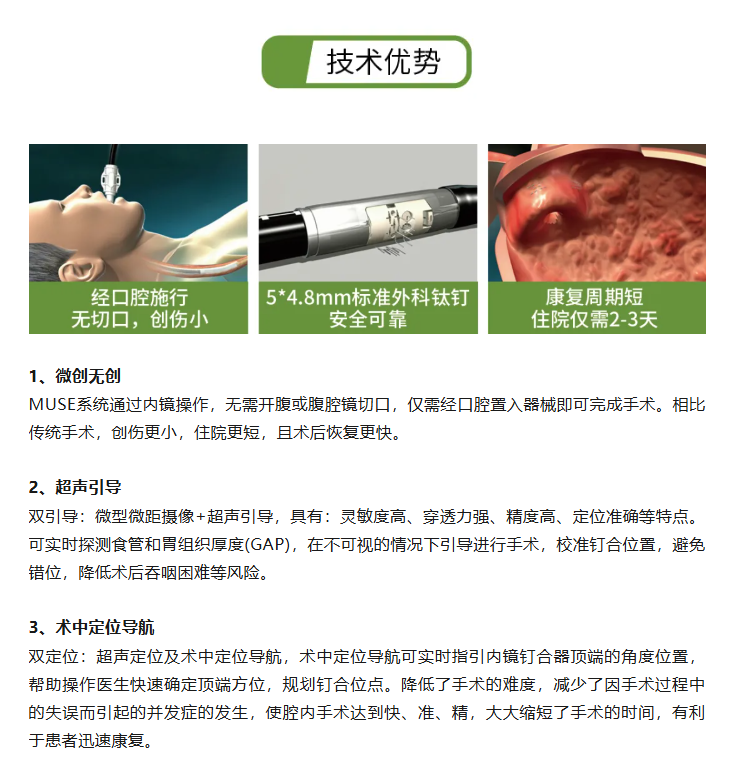 技术优势

经口腔施行
无切口，创伤小

5*4.8mm标准外科钛钉
安全可靠

康复周期短
住院仅需2-3天

1、微创无创
MUSE系统通过内镜操作，无需开腹或腹腔镜切口，仅需经口腔置入器械即可完成手术。相比传统手术，创伤更小，住院更短，且术后恢复更快。

2、超声引导
双引导：微型微距摄像+超声引导，具有：灵敏度高、穿透力强、精度高、定位准确等特点。可实时探测食管和胃组织厚度(GAP)，在不可视的情况下引导进行手术，校准钉合位置，避免错位，降低术后吞咽困难等风险。

3、术中定位导航
双定位：超声定位及术中定位导航，术中定位导航可实时指引内镜钉合器顶端的角度位置，帮助操作医生快速确定顶端方位，规划钉合位点。降低了手术的难度，减少了因手术过程中的失误而引起的并发症的发生，使腔内手术达到快、准、精，大大缩短了手术的时间，有利于患者迅速康复。